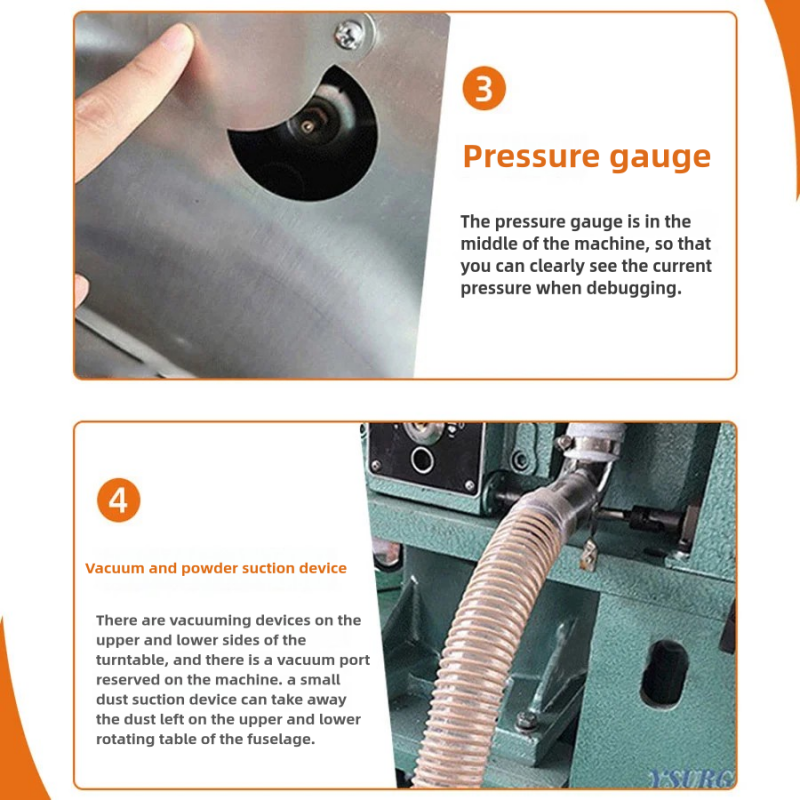 3

Pressure gauge

The pressure gauge is in the middle of the machine, so that you can clearly see the current pressure when debugging.

4

Vacuum and powder suction device

There are vacuuming devices on the upper and lower sides of the turntable, and there is a vacuum port reserved on the machine. a small dust suction device can take away the dust left on the upper and lower rotating table of the fuselage.

YSURG